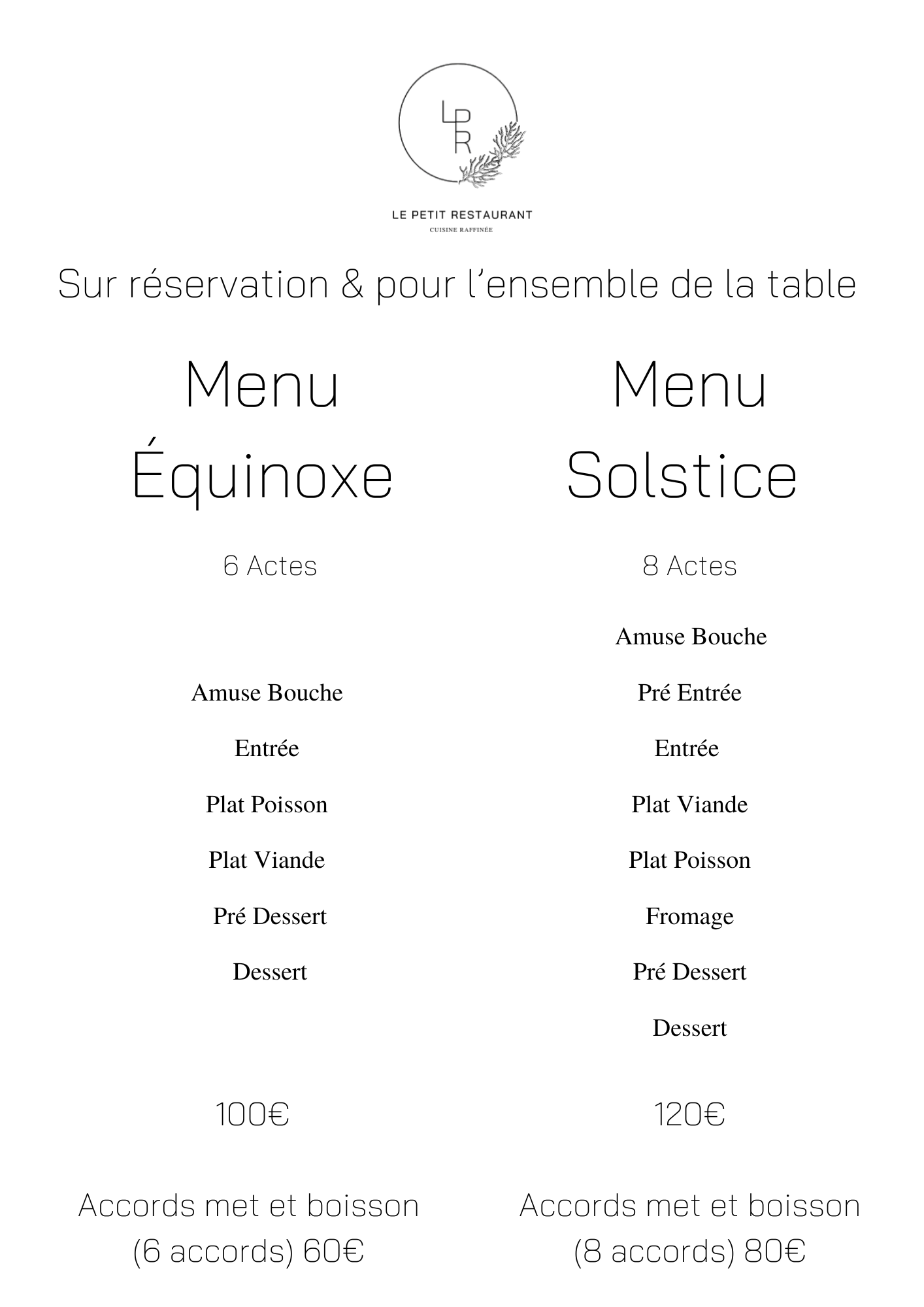 LPR

LE PETIT RESTAURANT
CUISINE RAFFINÉE

Sur réservation & pour l'ensemble de la table

Menu
Équinoxe

6 Actes

Amuse Bouche

Entrée

Plat Poisson

Plat Viande

Pré Dessert

Dessert

100€

Accords met et boisson
(6 accords) 60€

Menu
Solstice

8 Actes

Amuse Bouche

Pré Entrée

Entrée

Plat Viande

Plat Poisson

Fromage

Pré Dessert

Dessert

120€

Accords met et boisson
(8 accords) 80€